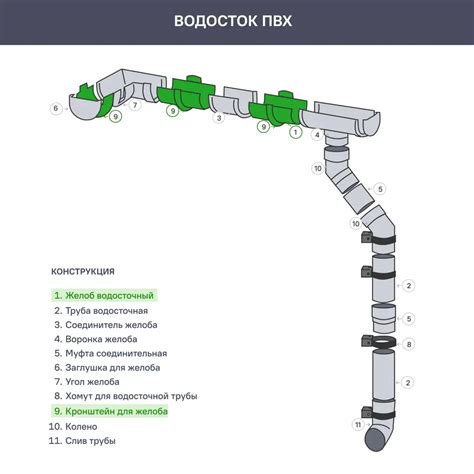 ВОДОСТОК ПВХ

6
9
7
9
3
9
1
4
10
5
10
2
5
8
2
11

КОНСТРУКЦИЯ

1. Желоб водосточный
2. Труба водосточная
3. Соединитель желоба
4. Воронка желоба
5. Муфта соединительная
6. Заглушка для желоба
7. Угол желоба
8. Хомут для водосточной трубы
9. Кронштейн для желоба
10. Колено
11. Слив трубы