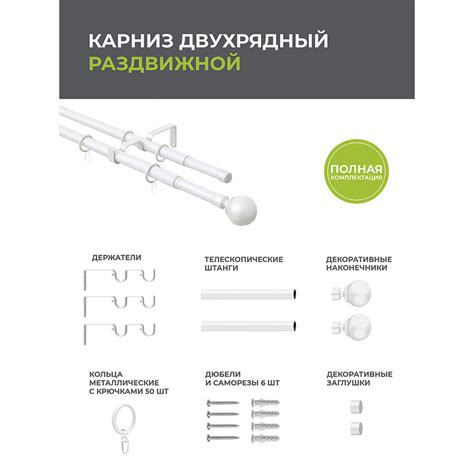 КАРНИЗ ДВУХРЯДНЫЙ
РАЗДВИЖНОЙ

ПОЛНАЯ
КОМПЛЕКТАЦИЯ

ДЕРЖАТЕЛИ

ТЕЛЕСКОПИЧЕСКИЕ ШТАНГИ

ДЕКОРАТИВНЫЕ НАКОНЕЧНИКИ

КОЛЬЦА МЕТАЛЛИЧЕСКИЕ С КРЮЧКАМИ 50 ШТ

ДЮБЕЛИ И САМОРЕЗЫ 6 ШТ

ДЕКОРАТИВНЫЕ ЗАГЛУШКИ