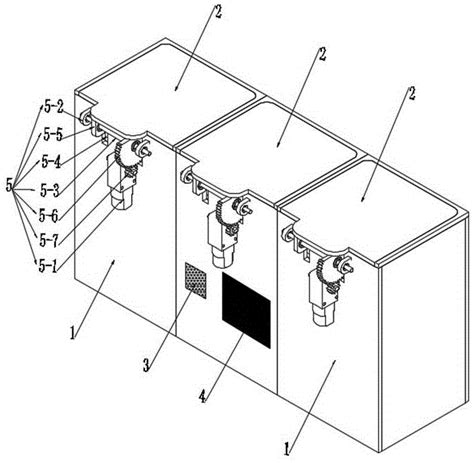 2
2
2
5-2
5-5
5-4
5
5-3
5-6
5-7
5-1
1
3
4
1