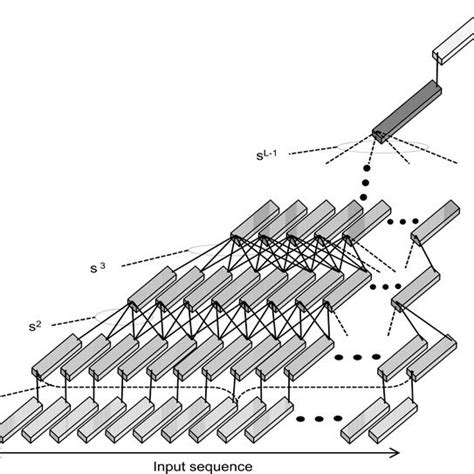 $s^{L-1}$

$s^3$

$s^2$

Input sequence