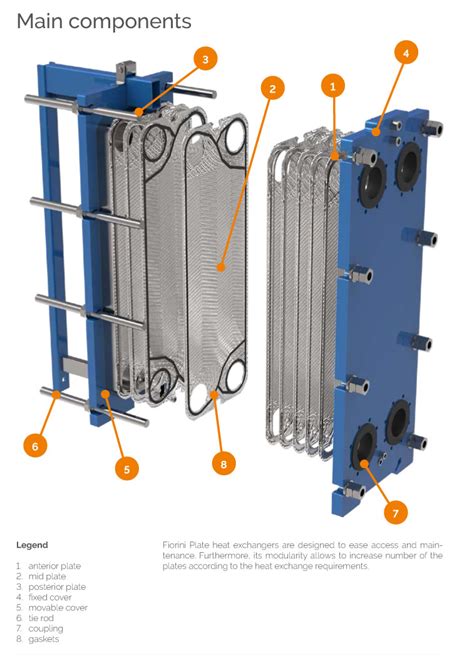 Main components

3

2

1

4

6

5

8

7

Legend

1. anterior plate
2. mid plate
3. posterior plate
4. fixed cover
5. movable cover
6. tie rod
7. coupling
8. gaskets

Fiorini Plate heat exchangers are designed to ease access and maintenance. Furthermore, its modularity allows to increase number of the plates according to the heat exchange requirements.