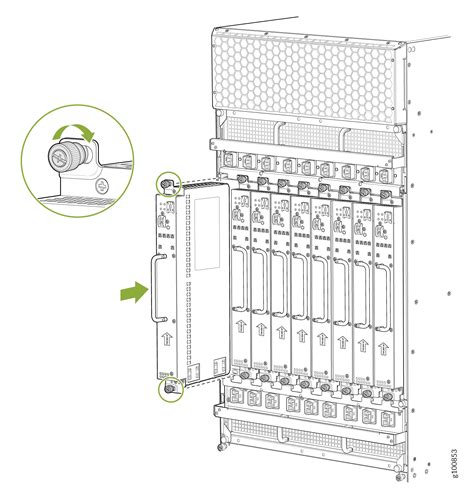 g100853