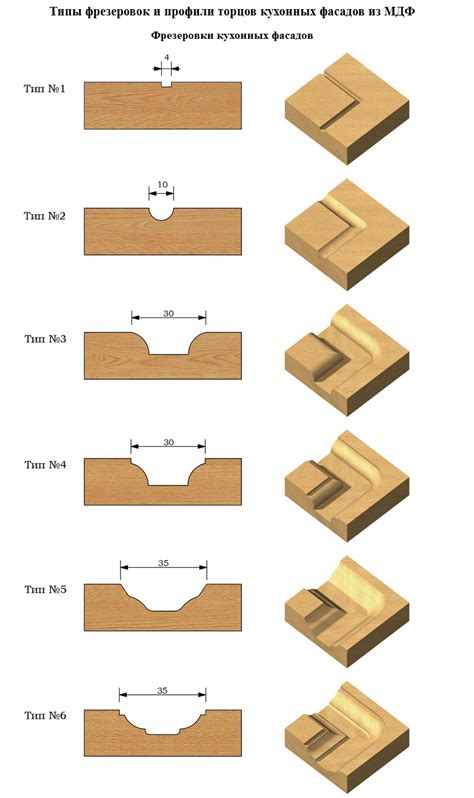 Типы фрезеровок и профили торцов кухонных фасадов из МДФ

Фрезеровки кухонных фасадов

Тип №1

4

Тип №2

10

Тип №3

30

Тип №4

30

Тип №5

35

Тип №6

35