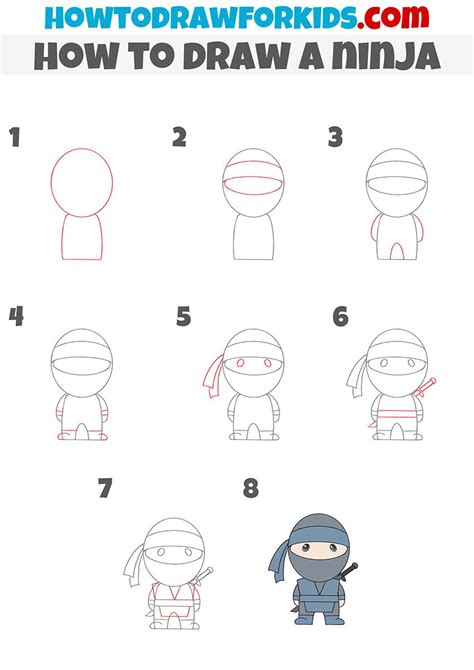 HOWTODRAWFORKIDS.com
HOW TO DRAW A NINJA

1

2

3

4

5

6

7

8