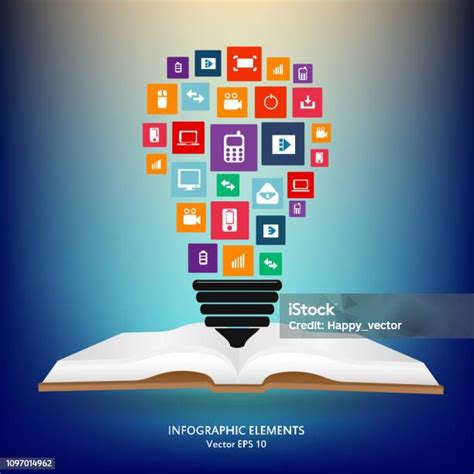 iStock
Credit: Happy_vector

INFOGRAPHIC ELEMENTS
Vector EPS 10

1097014962