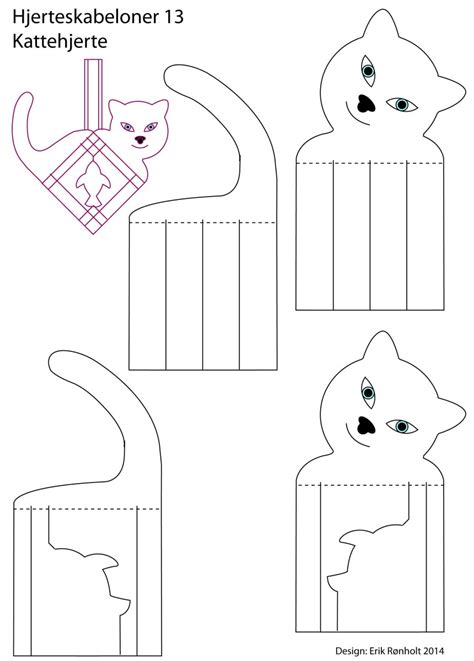 Hjerteskabeloner 13
Kattehjerte

Design: Erik Rønholt 2014