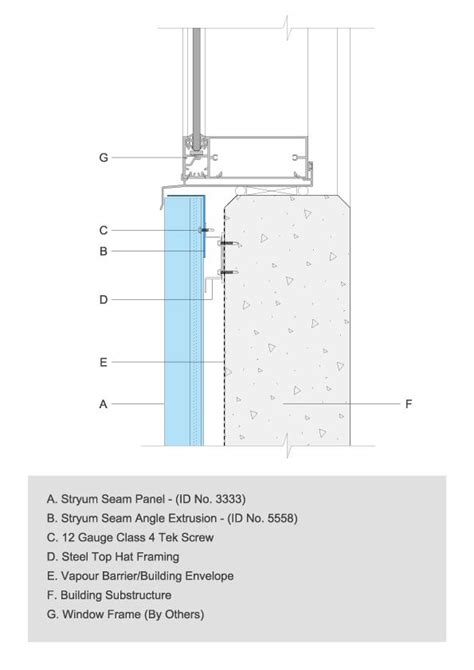 G

C

B

D

E

A

F

A. Stryum Seam Panel - (ID No. 3333)
B. Stryum Seam Angle Extrusion - (ID No. 5558)
C. 12 Gauge Class 4 Tek Screw
D. Steel Top Hat Framing
E. Vapour Barrier/Building Envelope
F. Building Substructure
G. Window Frame (By Others)