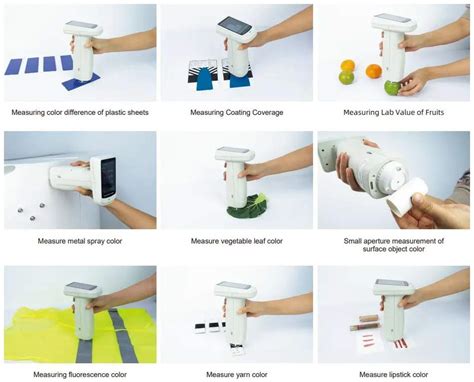 Measuring color difference of plastic sheets

Measuring Coating Coverage

Measuring Lab Value of Fruits

Measure metal spray color

Measure vegetable leaf color

Small aperture measurement of surface object color

Measuring fluorescence color

Measure yarn color

Measure lipstick color