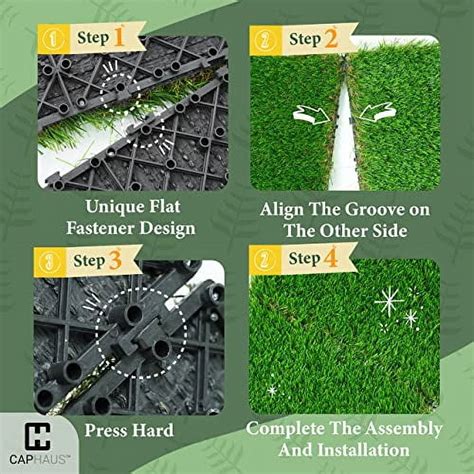 1 Step 1

Unique Flat Fastener Design

2 Step 2

Align The Groove on The Other Side

3 Step 3

Press Hard

2 Step 4

Complete The Assembly And Installation

CAPHAUS™