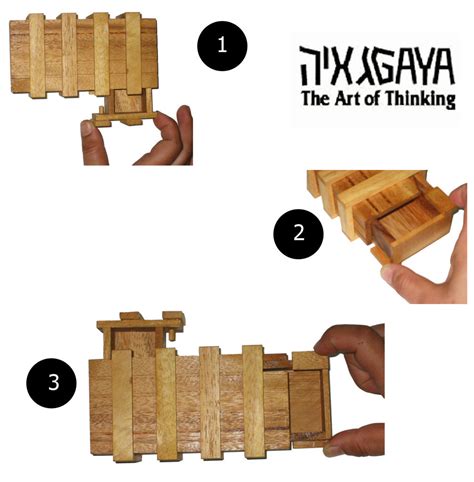 1

גאיה GAYA
The Art of Thinking

2

3