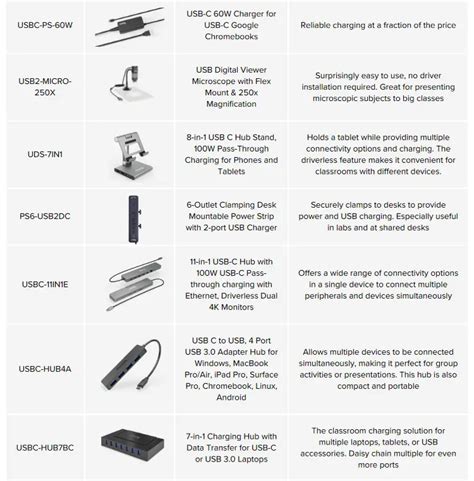 | | | | |
|---|---|---|---|
| USBC-PS-60W | | USB-C 60W Charger for USB-C Google Chromebooks | Reliable charging at a fraction of the price |
| USB2-MICRO-250X | | USB Digital Viewer Microscope with Flex Mount & 250x Magnification | Surprisingly easy to use, no driver installation required. Great for presenting microscopic subjects to big classes |
| UDS-7IN1 | | 8-in-1 USB C Hub Stand, 100W Pass-Through Charging for Phones and Tablets | Holds a tablet while providing multiple connectivity options and charging. The driverless feature makes it convenient for classrooms with different devices. |
| PS6-USB2DC | | 6-Outlet Clamping Desk Mountable Power Strip with 2-port USB Charger | Securely clamps to desks to provide power and USB charging. Especially useful in labs and at shared desks |
| USBC-11IN1E | | 11-in-1 USB-C Hub with 100W USB-C Pass-through charging with Ethernet, Driverless Dual 4K Monitors | Offers a wide range of connectivity options in a single device to connect multiple peripherals and devices simultaneously |
| USBC-HUB4A | | USB C to USB, 4 Port USB 3.0 Adapter Hub for Windows, MacBook Pro/Air, iPad Pro, Surface Pro, Chromebook, Linux, Android | Allows multiple devices to be connected simultaneously, making it perfect for group activities or presentations. This hub is also compact and portable |
| USBC-HUB7BC | | 7-in-1 Charging Hub with Data Transfer for USB-C or USB 3.0 Laptops | The classroom charging solution for multiple laptops, tablets, or USB accessories. Daisy chain multiple for even more ports |