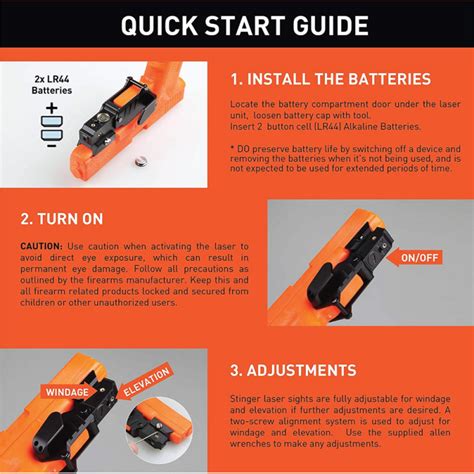 QUICK START GUIDE

2x LR44 Batteries

+

−

1. INSTALL THE BATTERIES

Locate the battery compartment door under the laser unit, loosen battery cap with tool.
Insert 2 button cell (LR44) Alkaline Batteries.

* DO preserve battery life by switching off a device and removing the batteries when it's not being used, and is not expected to be used for extended periods of time.

2. TURN ON

CAUTION: Use caution when activating the laser to avoid direct eye exposure, which can result in permanent eye damage. Follow all precautions as outlined by the firearms manufacturer. Keep this and all firearm related products locked and secured from children or other unauthorized users.

ON/OFF

WINDAGE

ELEVATION

3. ADJUSTMENTS

Stinger laser sights are fully adjustable for windage and elevation if further adjustments are desired. A two-screw alignment system is used to adjust for windage and elevation. Use the supplied allen wrenches to make any adjustments.