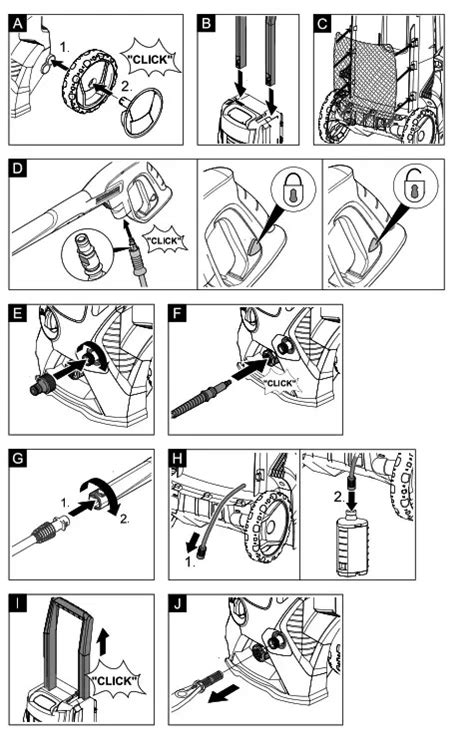 A
1.
"CLICK"
2.

B

C

D
"CLICK"

E

F
"CLICK"

G
1.
2.

H
1.
2.

I
"CLICK"

J