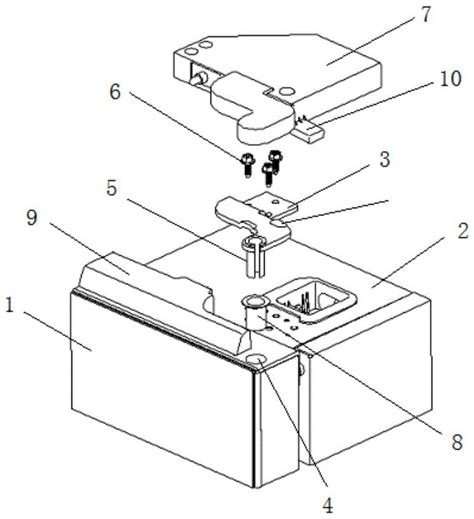 7
10
6
3
5
9
2
1
8
4