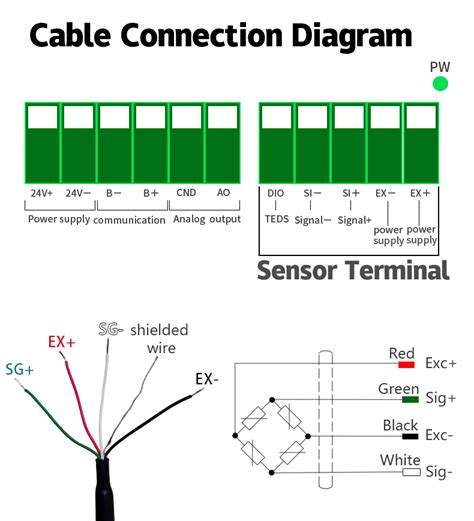 Cable Connection Diagram

PW

24V+ 24V− B− B+ CND AO

Power supply communication Analog output

DIO SI− SI+ EX− EX+

TEDS Signal− Signal+ power supply power supply

Sensor Terminal

SG+ EX+ SG- shielded wire EX-

Red Exc+
Green Sig+
Black Exc-
White Sig-