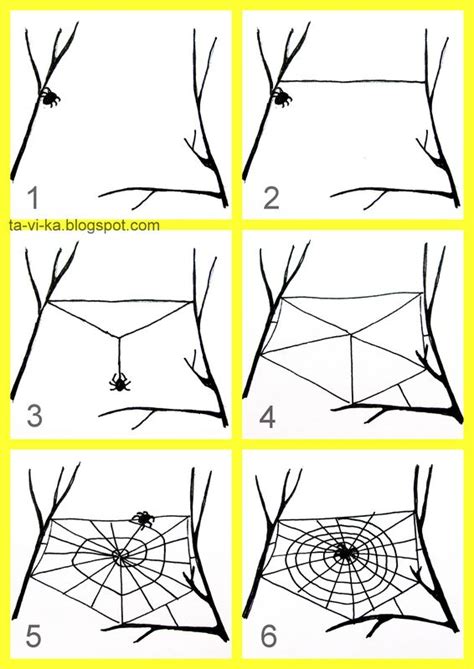 1

2

ta-vi-ka.blogspot.com

3

4

5

6