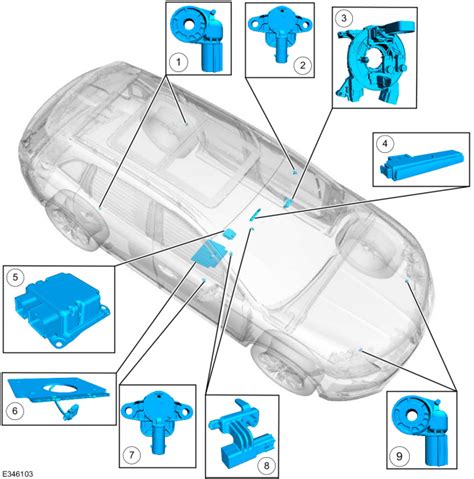 1
2
3
4
5
6
7
8
9
E346103