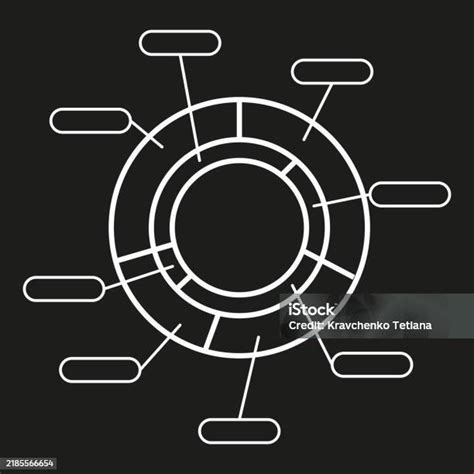 iStock
Credit: Kravchenko Tetiana

2185566654