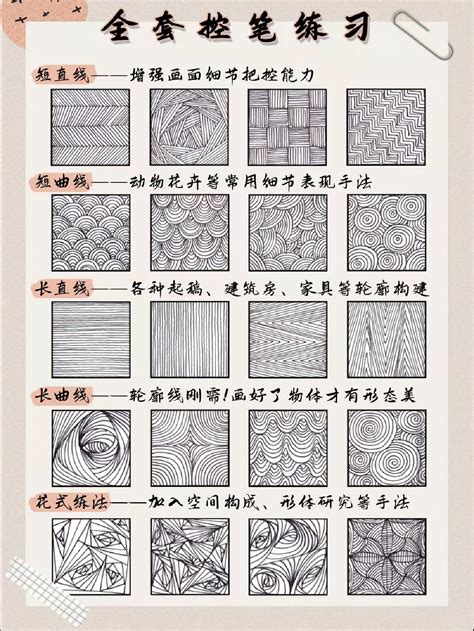 全套控笔练习

短直线——增强画面细节把控能力

短曲线——动物花卉等常用细节表现手法

长直线——各种起稿、建筑房、家具等轮廓构建

长曲线——轮廓线刚需!画好了物体才有形态美

花式练法——加入空间构成、形体研究等手法