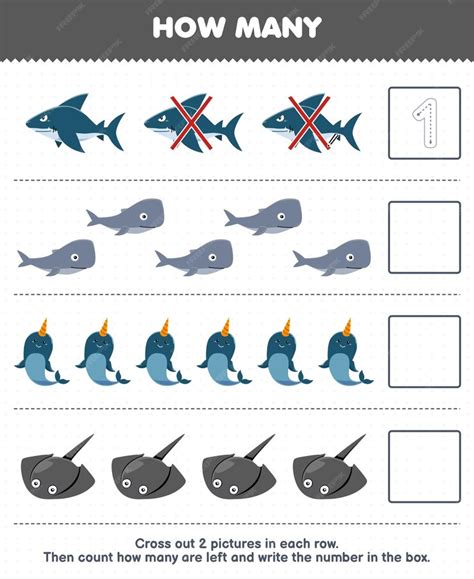 HOW MANY

1

Cross out 2 pictures in each row.
Then count how many are left and write the number in the box.