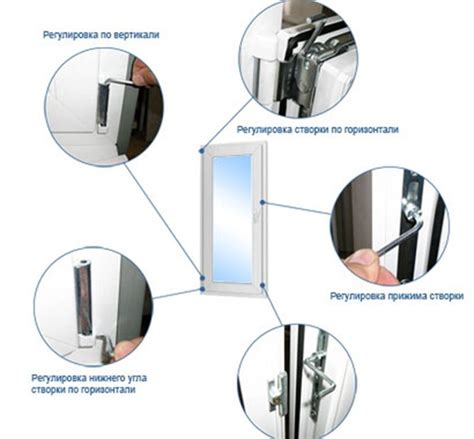 Регулировка по вертикали

Регулировка створки по горизонтали

Регулировка прижима створки

Регулировка нижнего угла створки по горизонтали