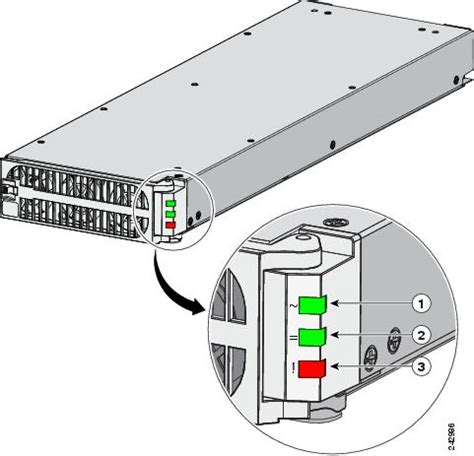 ~
=
!
1
2
3
242986