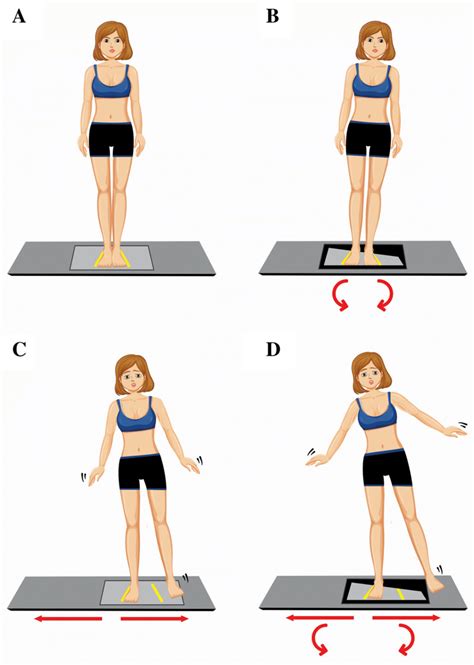 A

B

C

D