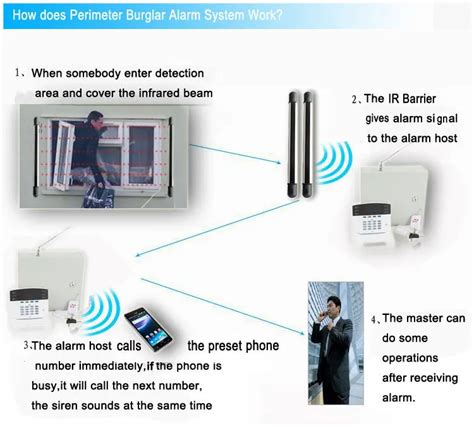 How does Perimeter Burglar Alarm System Work?

1、When somebody enter detection area and cover the infrared beam

2、The IR Barrier gives alarm signal to the alarm host

3.The alarm host calls the preset phone number immediately,if the phone is busy,it will call the next number, the siren sounds at the same time

4、The master can do some operations after receiving alarm.