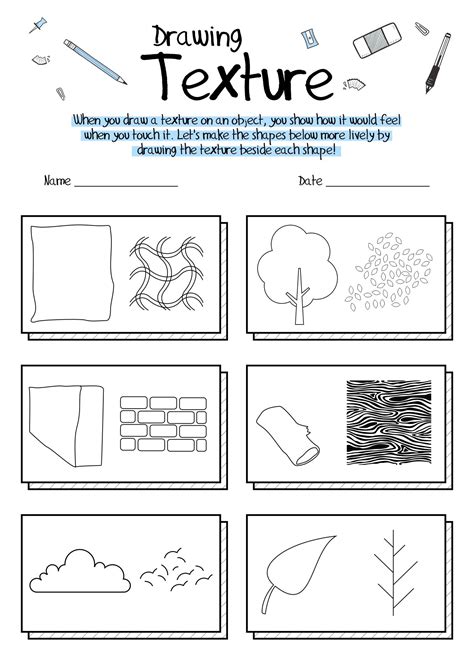 Drawing
Texture

When you draw a texture on an object, you show how it would feel when you touch it. Let's make the shapes below more lively by drawing the texture beside each shape!

Name ________________

Date ________________