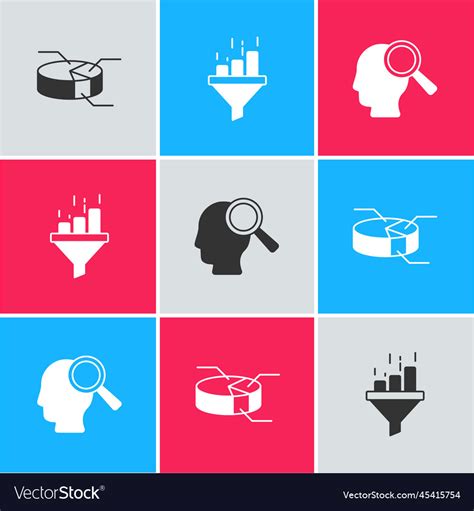 VectorStock®

VectorStock.com/45415754