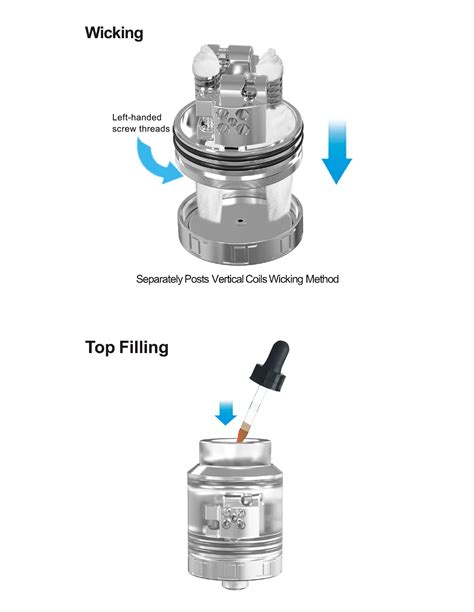 Wicking

Left-handed screw threads

Separately Posts Vertical Coils Wicking Method

Top Filling