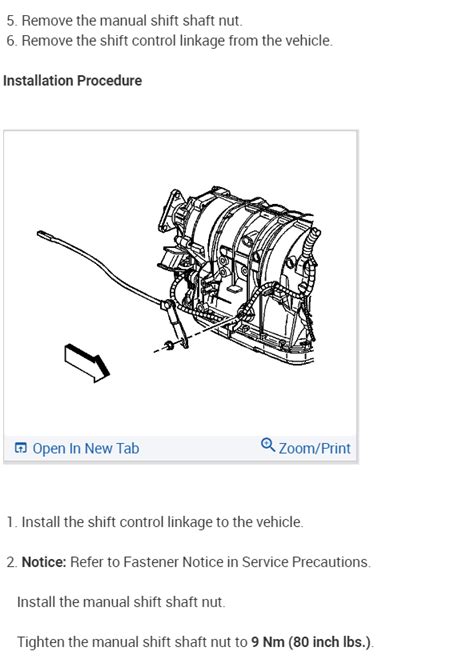 5. Remove the manual shift shaft nut.
6. Remove the shift control linkage from the vehicle.

Installation Procedure

Open In New Tab

Zoom/Print

1. Install the shift control linkage to the vehicle.

2. Notice: Refer to Fastener Notice in Service Precautions.

Install the manual shift shaft nut.

Tighten the manual shift shaft nut to 9 Nm (80 inch lbs.).