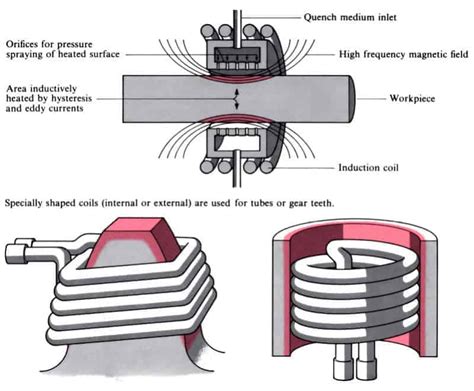 Quench medium inlet

Orifices for pressure spraying of heated surface

High frequency magnetic field

Area inductively heated by hysteresis and eddy currents

Workpiece

Induction coil

Specially shaped coils (internal or external) are used for tubes or gear teeth.