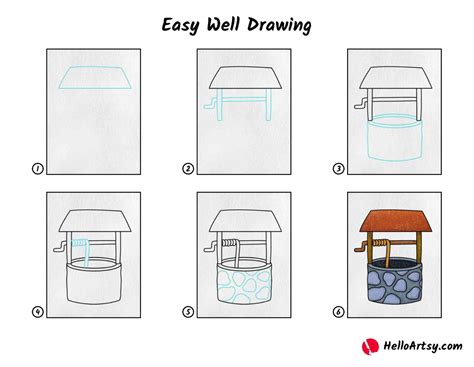 Easy Well Drawing

1

2

3

4

5

6

HelloArtsy.com