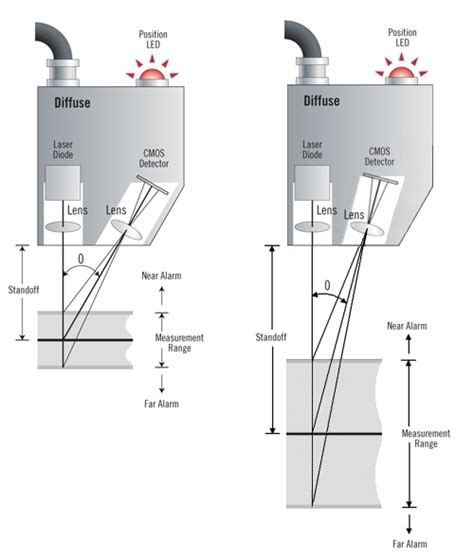 Position LED

Diffuse

Laser Diode

CMOS Detector

Lens

Lens

0

Standoff

Near Alarm

Measurement Range

Far Alarm

Position LED

Diffuse

Laser Diode

CMOS Detector

Lens

Lens

0

Standoff

Near Alarm

Measurement Range

Far Alarm