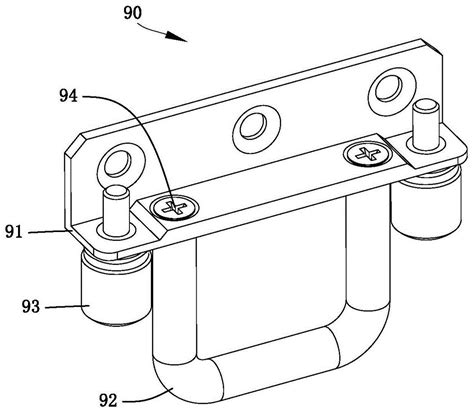 90
94
91
93
92