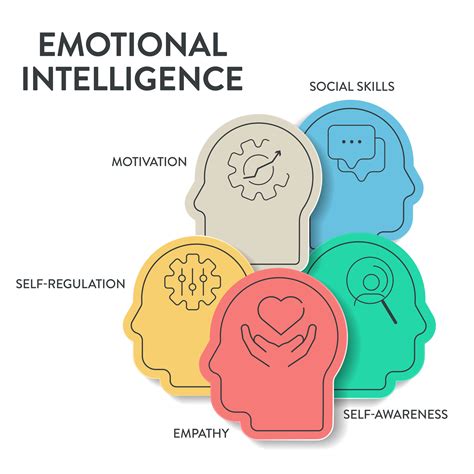 EMOTIONAL INTELLIGENCE

SOCIAL SKILLS

MOTIVATION

SELF-REGULATION

SELF-AWARENESS

EMPATHY