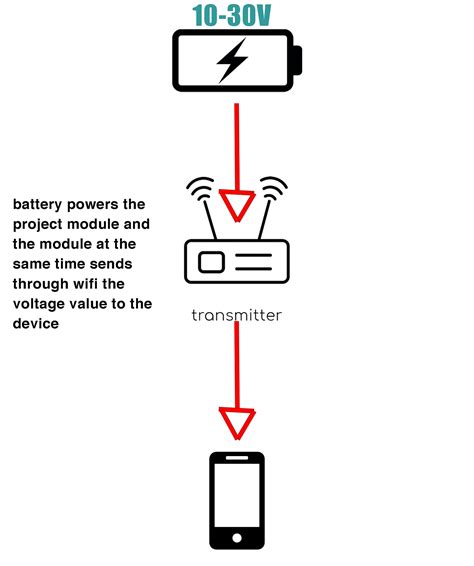 10-30V

battery powers the project module and the module at the same time sends through wifi the voltage value to the device

transmitter