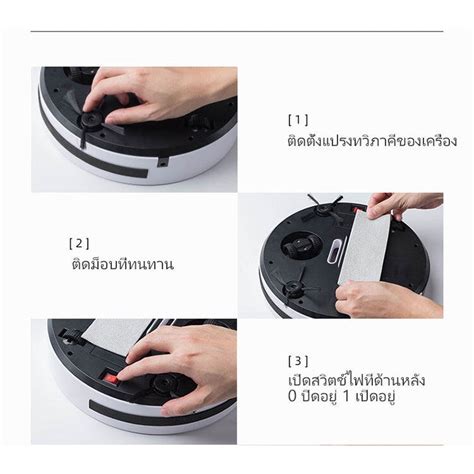 [ 1 ]
ติดตั้งแปรงทวิภาคีของเครื่อง

[ 2 ]
ติดม็อบที่ทนทาน

[ 3 ]
เปิดสวิตซ์ไฟที่ด้านหลัง
0 ปิดอยู่ 1 เปิดอยู่