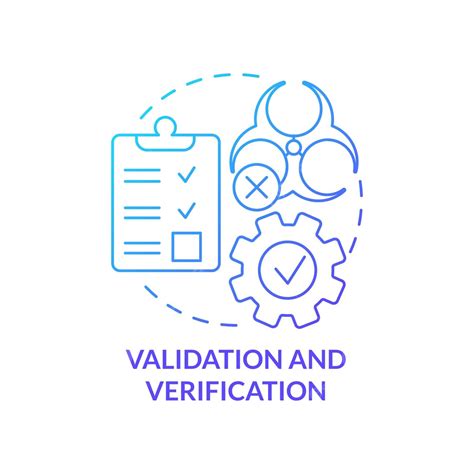 VALIDATION AND VERIFICATION