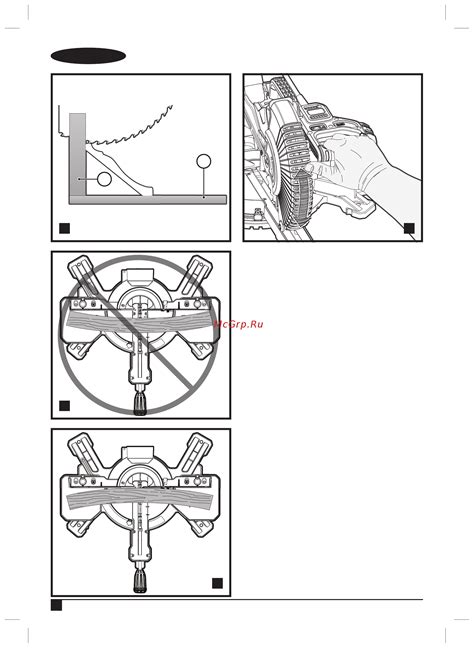 McGrp.Ru