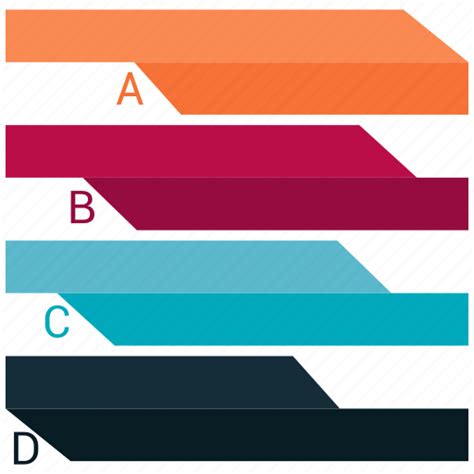 A

B

C

D