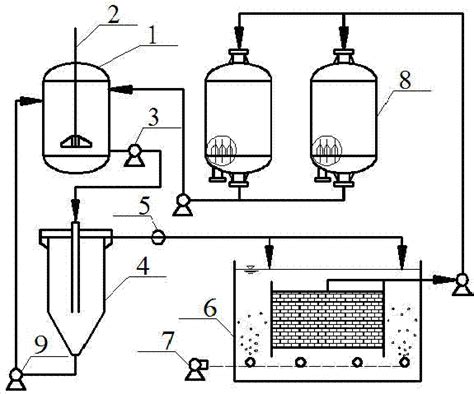 2
1
3
8
5
4
6
7
9