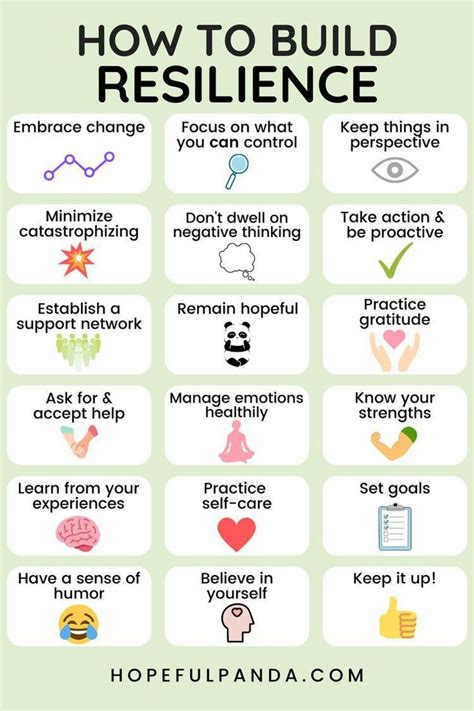 HOW TO BUILD RESILIENCE

Embrace change

Focus on what you can control

Keep things in perspective

Minimize catastrophizing

Don't dwell on negative thinking

Take action & be proactive

Establish a support network

Remain hopeful

Practice gratitude

Ask for & accept help

Manage emotions healthily

Know your strengths

Learn from your experiences

Practice self-care

Set goals

Have a sense of humor

Believe in yourself

Keep it up!

HOPEFULPANDA.COM