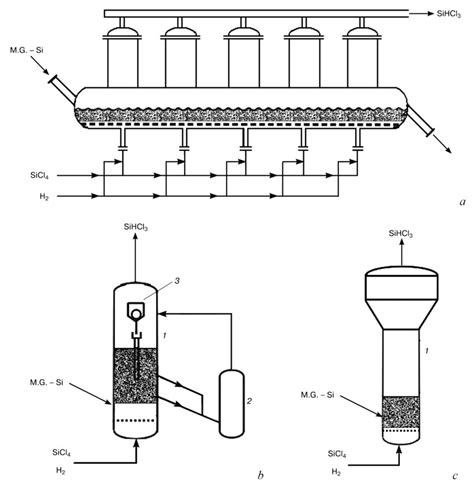 $SiHCl_3$

M.G. – Si

$SiCl_4$

$H_2$

a

$SiHCl_3$

3

1

M.G. – Si

2

$SiCl_4$

$H_2$

b

$SiHCl_3$

1

M.G. – Si

$SiCl_4$

$H_2$

c