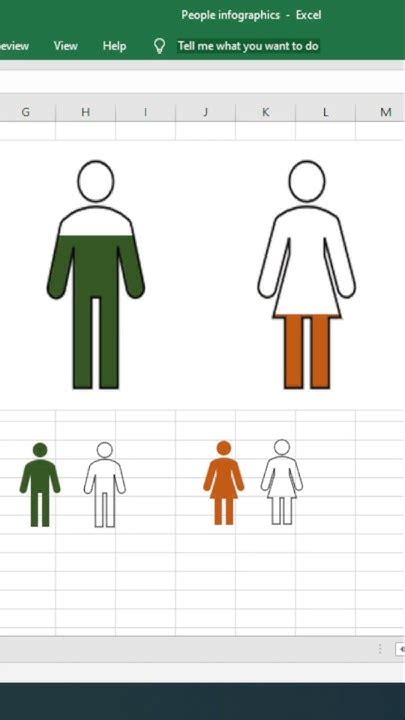 People infographics - Excel

eview View Help Tell me what you want to do

G H I J K L M