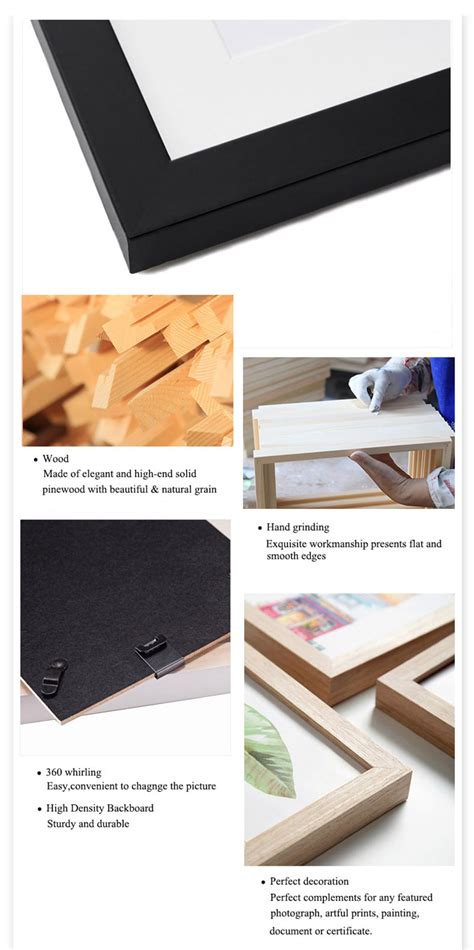 • Wood
Made of elegant and high-end solid pinewood with beautiful & natural grain

• Hand grinding
Exquisite workmanship presents flat and smooth edges

• 360 whirling
Easy,convenient to chagnge the picture

• High Density Backboard
Sturdy and durable

• Perfect decoration
Perfect complements for any featured photograph, artful prints, painting, document or certificate.