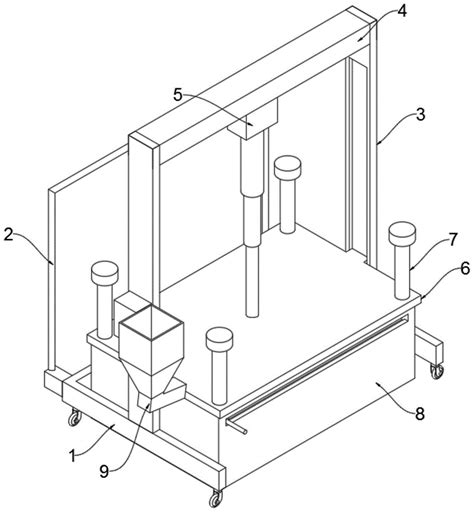 4
5
3
2
7
6
8
1
9