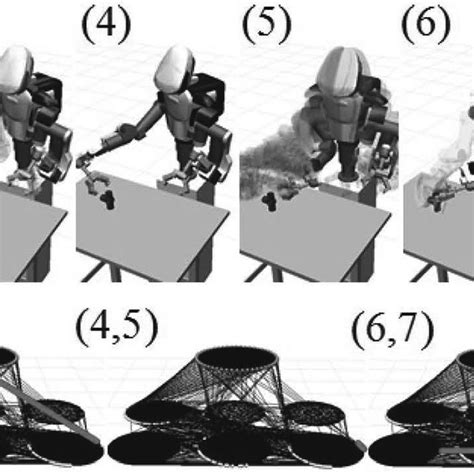 (4) (5) (6)

(4,5) (6,7)