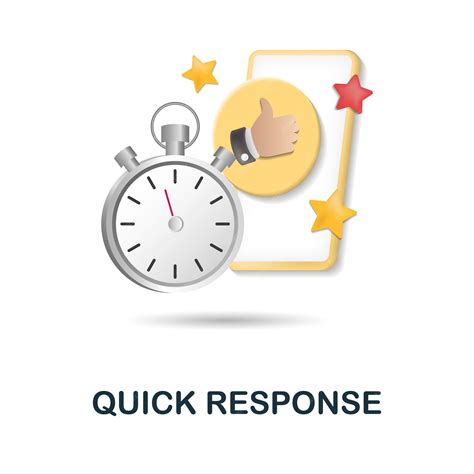 QUICK RESPONSE